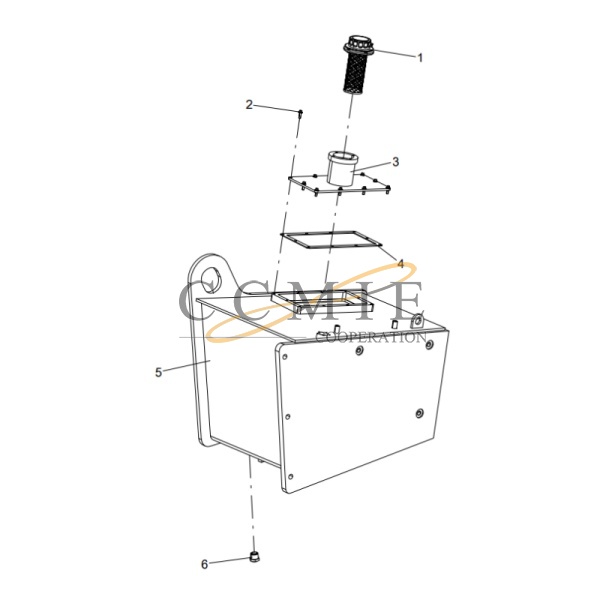 1
2
3
4
CCMIE
COOPERATION
5
6