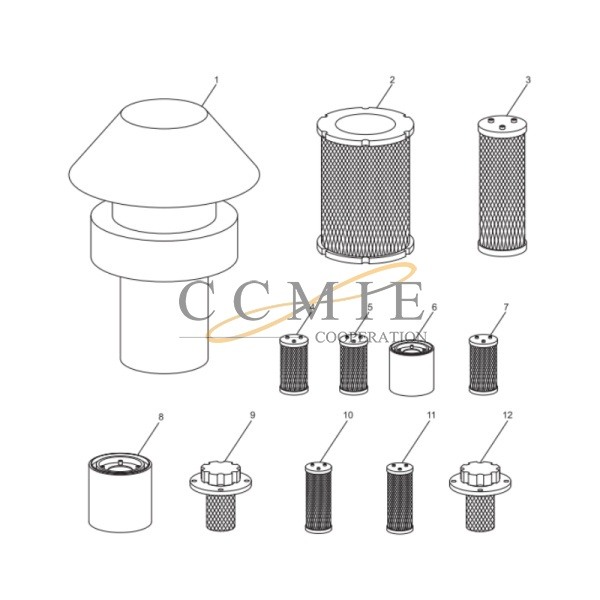 1
2
3
CCMIE
COOPERATION
4
5
6
7
8
9
10
11
12