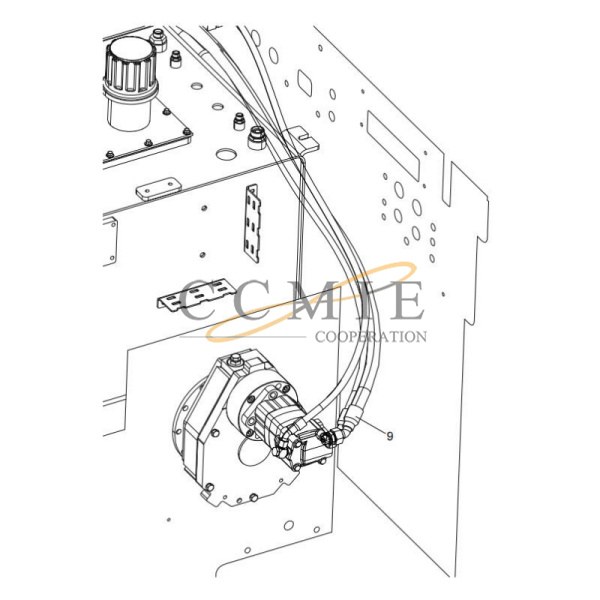 CCMIE
COOPERATION
9