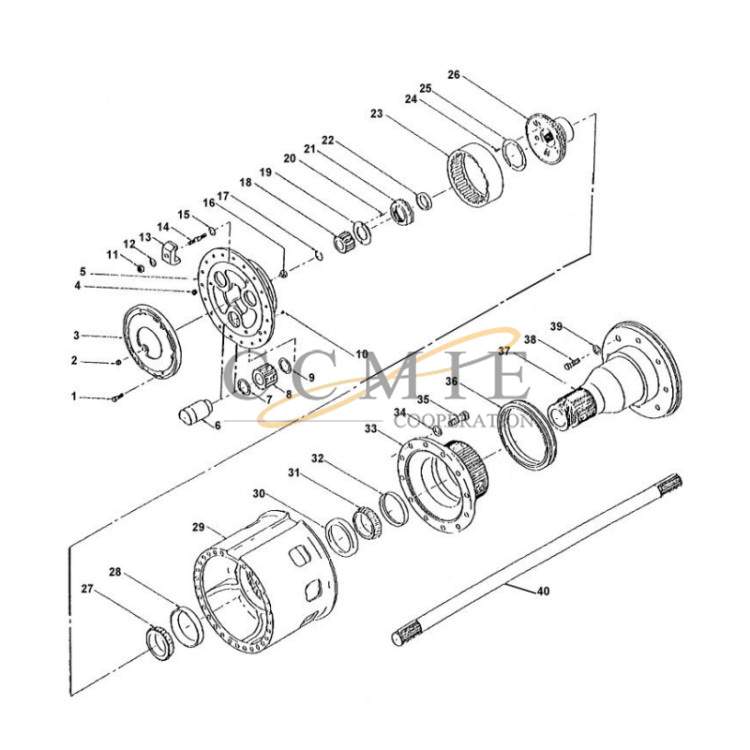 26
25
24
23
22
21
20
19
18
17
16
15
14
13
12
11
5
4
3
2
1
10
9
8
7
6
39
38
37
36
35
34
33
32
31
30
29
28
27
40
CCMIE
COOPERATION